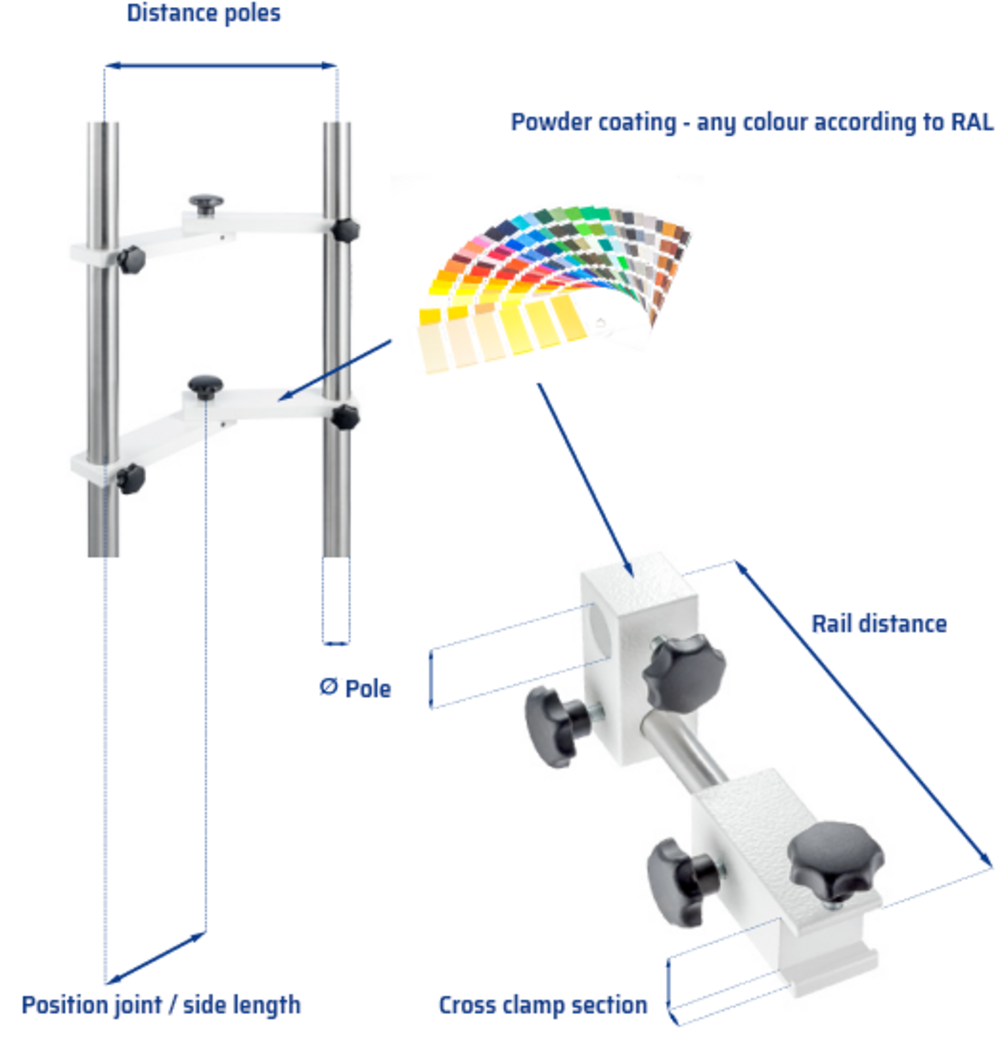 Distance poles

Powder coating - any colour according to RAL

Rail distance

Ø Pole

Position joint / side length

Cross clamp section